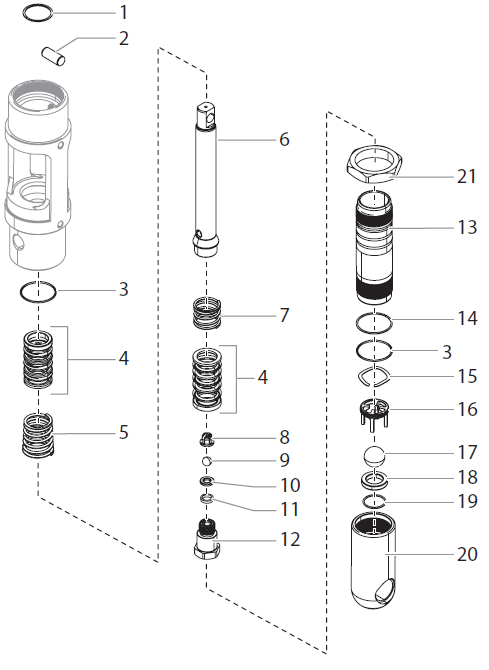 1
2
3
4
5
6
7
4
8
9
10
11
12
21
13
14
3
15
16
17
18
19
20